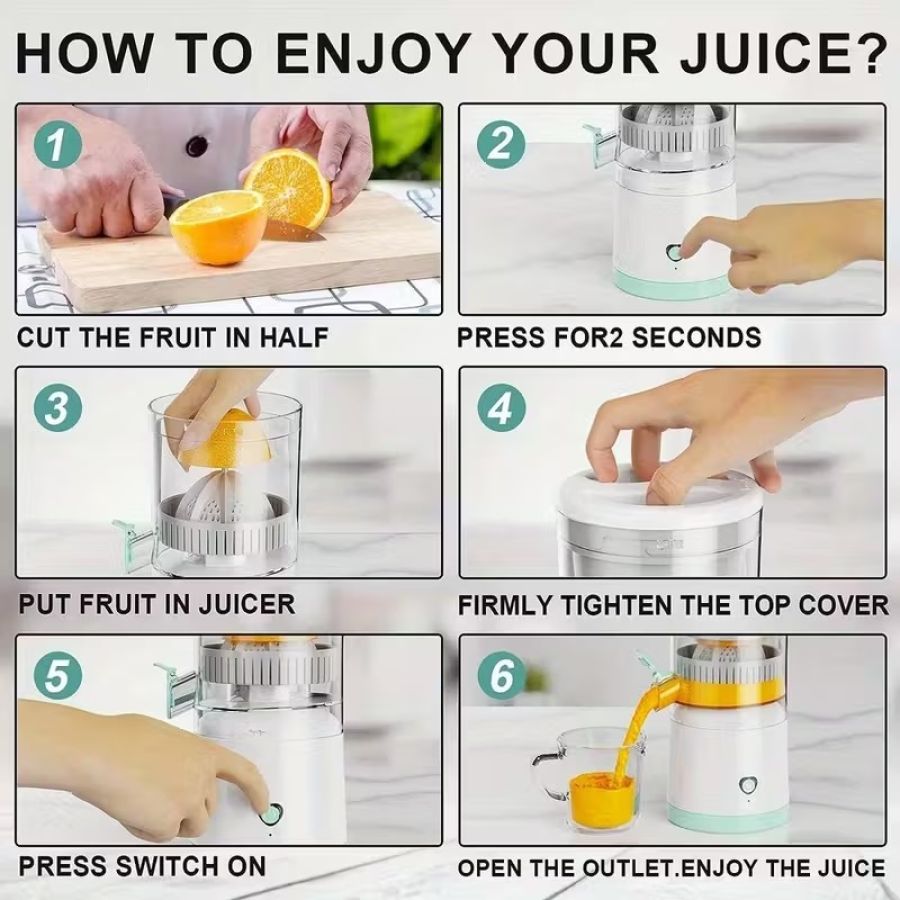 HOW TO ENJOY YOUR JUICE?

1
CUT THE FRUIT IN HALF

2
PRESS FOR2 SECONDS

3
PUT FRUIT IN JUICER

4
FIRMLY TIGHTEN THE TOP COVER

5
PRESS SWITCH ON

6
OPEN THE OUTLET.ENJOY THE JUICE