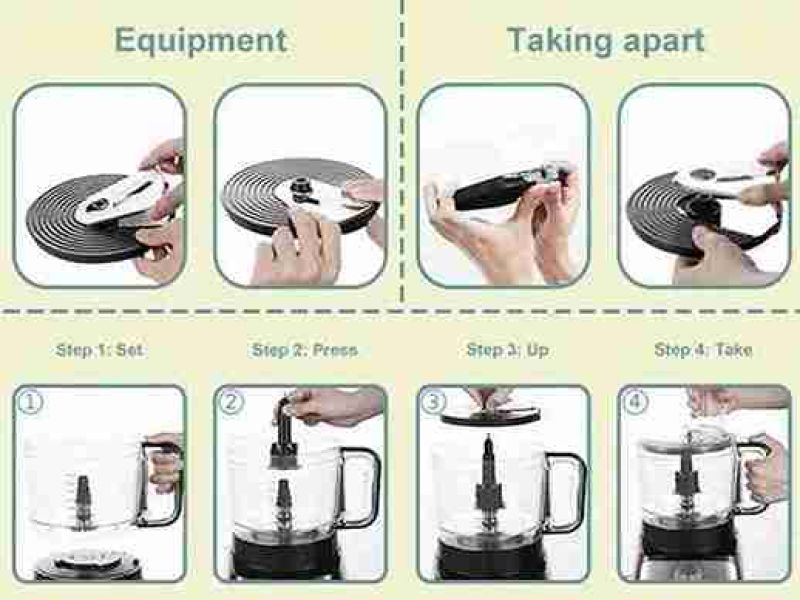 Equipment

Taking apart

Step 1: Set

Step 2: Press

Step 3: Up

Step 4: Take

①

②

③

④