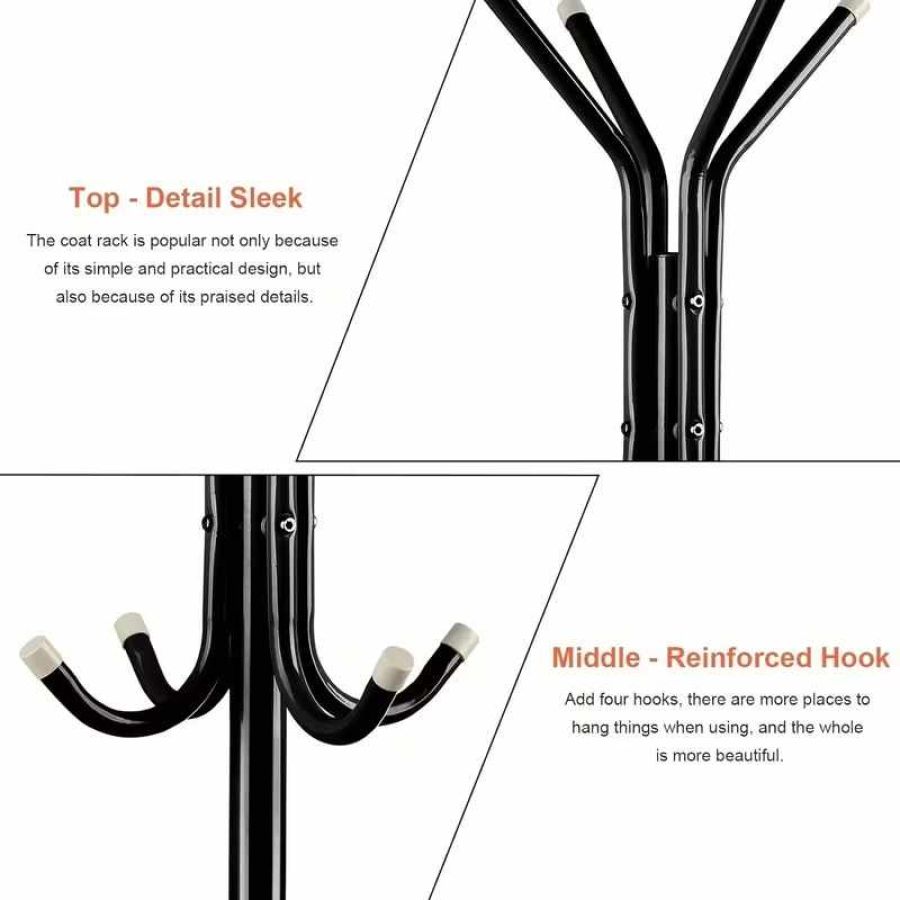 Top - Detail Sleek

The coat rack is popular not only because of its simple and practical design, but also because of its praised details.

Middle - Reinforced Hook

Add four hooks, there are more places to hang things when using, and the whole is more beautiful.