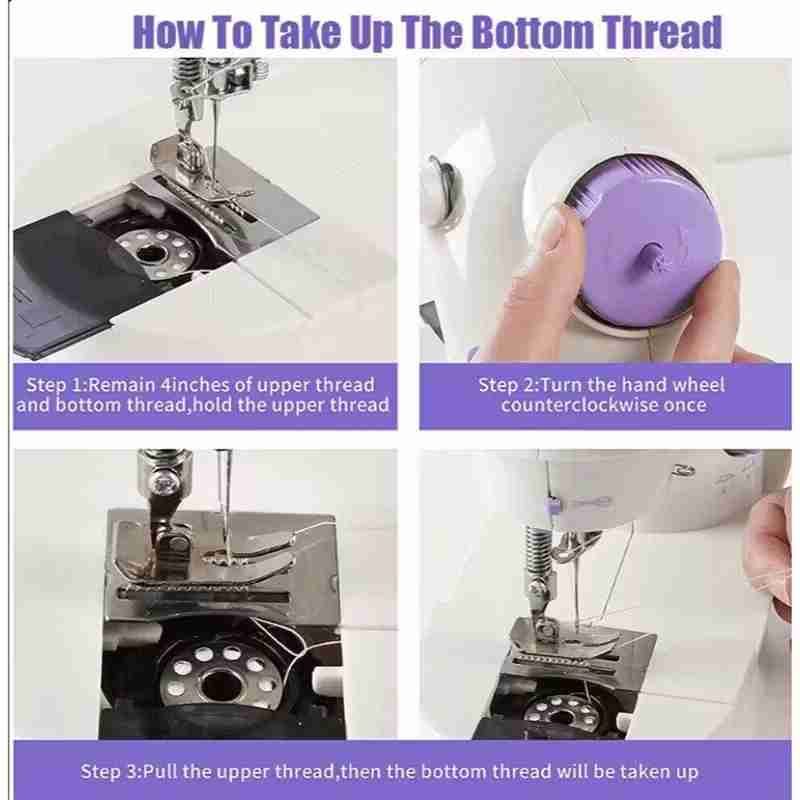 How To Take Up The Bottom Thread

Step 1:Remain 4inches of upper thread and bottom thread,hold the upper thread

Step 2:Turn the hand wheel counterclockwise once

Step 3:Pull the upper thread,then the bottom thread will be taken up